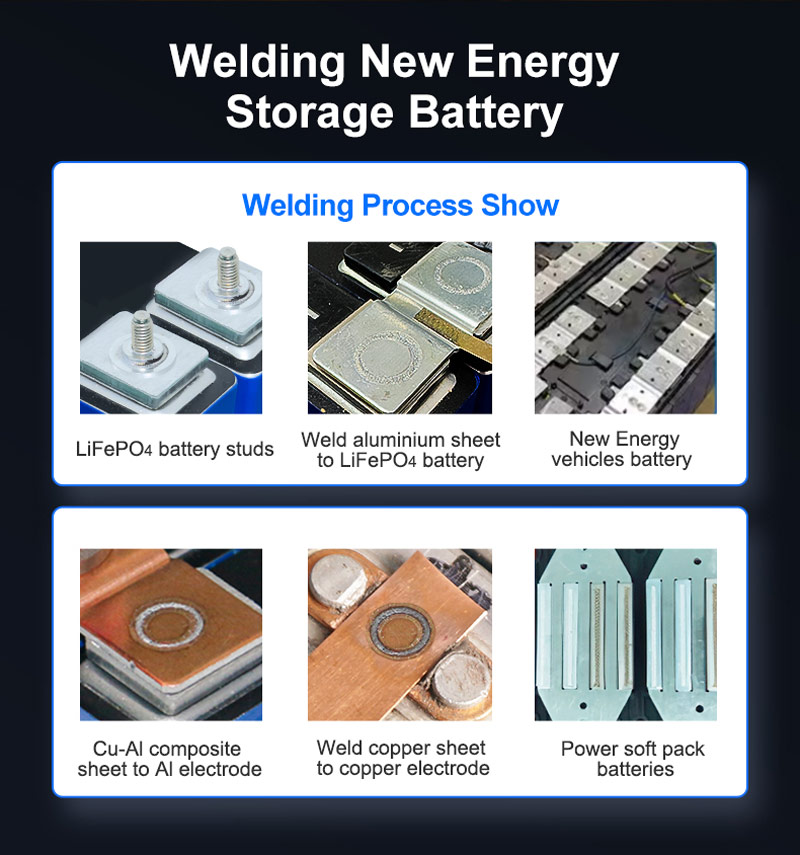 Welding New Energy Storage Battery

Welding Process Show

$LiFePO_4$ battery studs

Weld aluminium sheet to $LiFePO_4$ battery

New Energy vehicles battery

Cu-Al composite sheet to Al electrode

Weld copper sheet to copper electrode

Power soft pack batteries